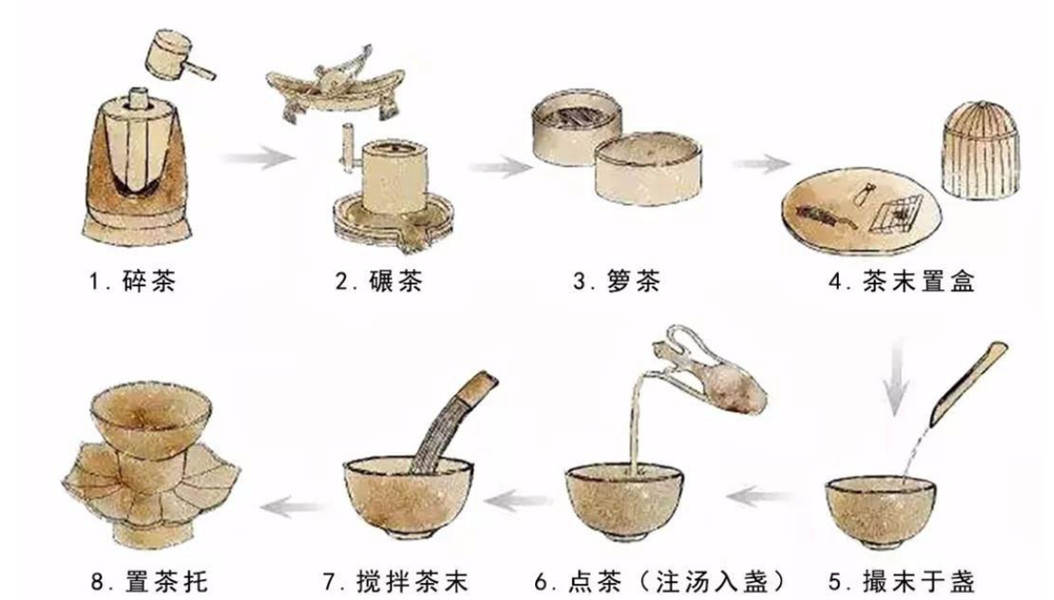 1. 碎茶

2. 碾茶

3. 箩茶

4. 茶末置盒

5. 撮末于盏

6. 点茶（注汤入盏）

7. 搅拌茶末

8. 置茶托